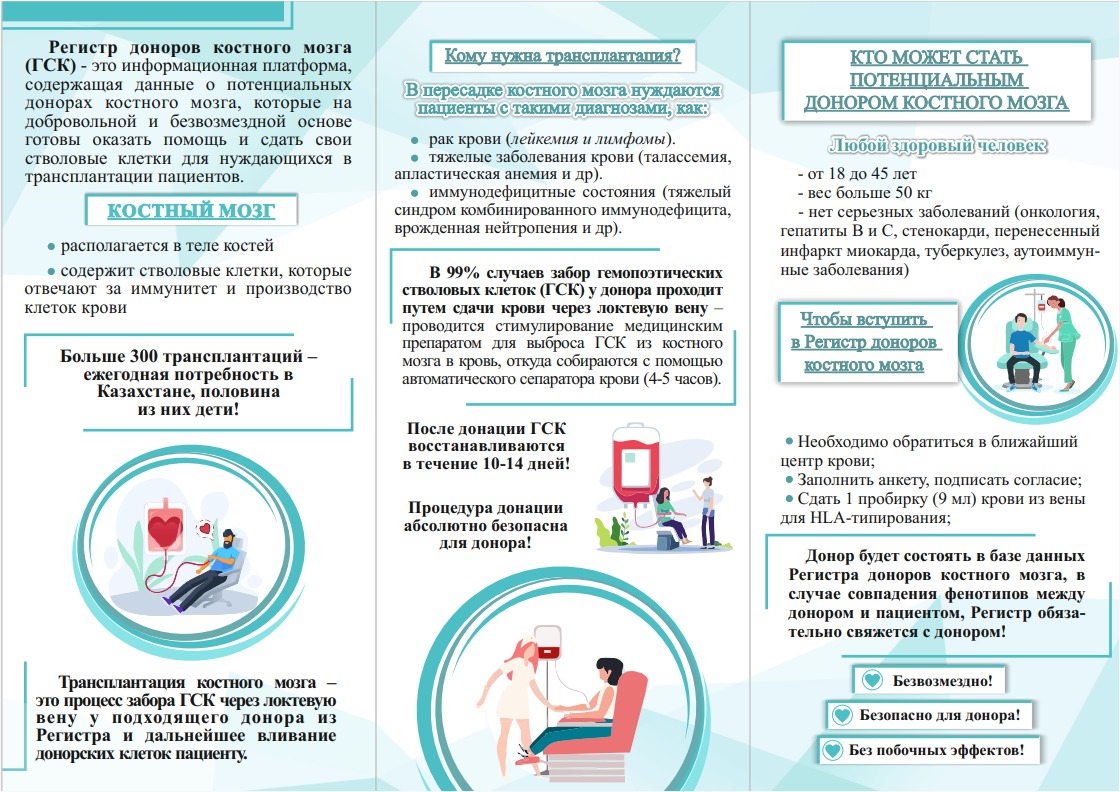 **Регистр доноров костного мозга (ГСК)** - это информационная платформа, содержащая данные о потенциальных донорах костного мозга, которые на добровольной и безвозмездной основе готовы оказать помощь и сдать свои стволовые клетки для нуждающихся в трансплантации пациентов.

КОСТНЫЙ МОЗГ

● располагается в теле костей

● содержит стволовые клетки, которые отвечают за иммунитет и производство клеток крови

Больше 300 трансплантаций – ежегодная потребность в Казахстане, половина из них дети!

Трансплантация костного мозга – это процесс забора ГСК через локтевую вену у подходящего донора из Регистра и дальнейшее вливание донорских клеток пациенту.

Кому нужна трансплантация?

В пересадке костного мозга нуждаются пациенты с такими диагнозами, как:

● рак крови (лейкемия и лимфомы).

● тяжелые заболевания крови (талассемия, апластическая анемия и др).

● иммунодефицитные состояния (тяжелый синдром комбинированного иммунодефицита, врожденная нейтропения и др).

В 99% случаев забор гемопоэтических стволовых клеток (ГСК) у донора проходит путем сдачи крови через локтевую вену – проводится стимулирование медицинским препаратом для выброса ГСК из костного мозга в кровь, откуда собираются с помощью автоматического сепаратора крови (4-5 часов).

После донации ГСК восстанавливаются в течение 10-14 дней!

Процедура донации абсолютно безопасна для донора!

КТО МОЖЕТ СТАТЬ ПОТЕНЦИАЛЬНЫМ ДОНОРОМ КОСТНОГО МОЗГА

Любой здоровый человек

- от 18 до 45 лет
- вес больше 50 кг
- нет серьезных заболеваний (онкология, гепатиты В и С, стенокарди, перенесенный инфаркт миокарда, туберкулез, аутоиммунные заболевания)

Чтобы вступить в Регистр доноров костного мозга

● Необходимо обратиться в ближайший центр крови;
● Заполнить анкету, подписать согласие;
● Сдать 1 пробирку (9 мл) крови из вены для HLA-типирования;

Донор будет состоять в базе данных Регистра доноров костного мозга, в случае совпадения фенотипов между донором и пациентом, Регистр обязательно свяжется с донором!

Безвозмездно!

Безопасно для донора!

Без побочных эффектов!